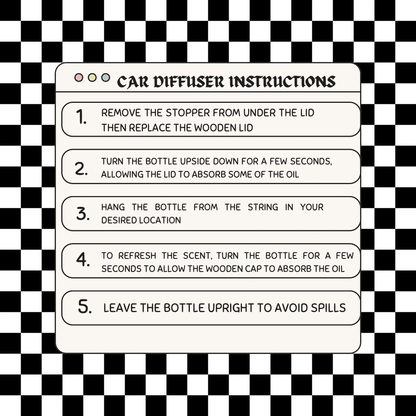 CAR DIFFUSER INSTRUCTIONS

1. REMOVE THE STOPPER FROM UNDER THE LID THEN REPLACE THE WOODEN LID

2. TURN THE BOTTLE UPSIDE DOWN FOR A FEW SECONDS, ALLOWING THE LID TO ABSORB SOME OF THE OIL

3. HANG THE BOTTLE FROM THE STRING IN YOUR DESIRED LOCATION

4. TO REFRESH THE SCENT, TURN THE BOTTLE FOR A FEW SECONDS TO ALLOW THE WOODEN CAP TO ABSORB THE OIL

5. LEAVE THE BOTTLE UPRIGHT TO AVOID SPILLS